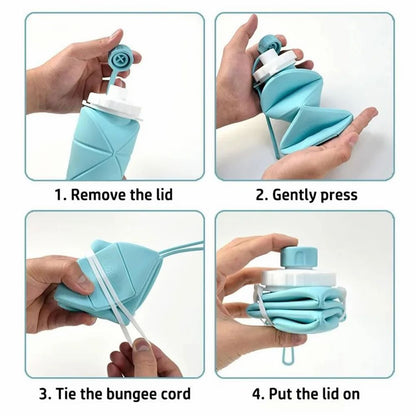 1. Remove the lid

2. Gently press

3. Tie the bungee cord

4. Put the lid on