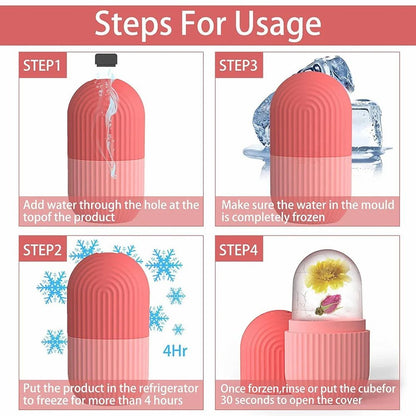 Steps For Usage

STEP1

Add water through the hole at the topof the product

STEP3

Make sure the water in the mould is completely frozen

STEP2

4Hr

Put the product in the refrigerator to freeze for more than 4 hours

STEP4

Once forzen,rinse or put the cubefor 30 seconds to open the cover