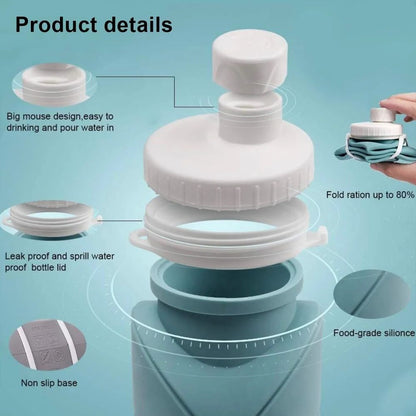 Product details

Big mouse design,easy to drinking and pour water in

Fold ration up to 80%

Leak proof and sprill water proof bottle lid

Food-grade silionce

Non slip base