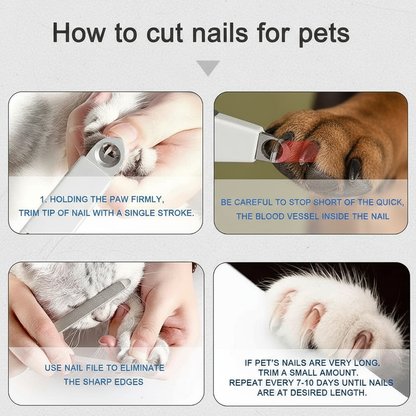 How to cut nails for pets

1. HOLDING THE PAW FIRMLY, TRIM TIP OF NAIL WITH A SINGLE STROKE.

BE CAREFUL TO STOP SHORT OF THE QUICK, THE BLOOD VESSEL INSIDE THE NAIL

USE NAIL FILE TO ELIMINATE THE SHARP EDGES

IF PET'S NAILS ARE VERY LONG. TRIM A SMALL AMOUNT. REPEAT EVERY 7-10 DAYS UNTIL NAILS ARE AT DESIRED LENGTH.