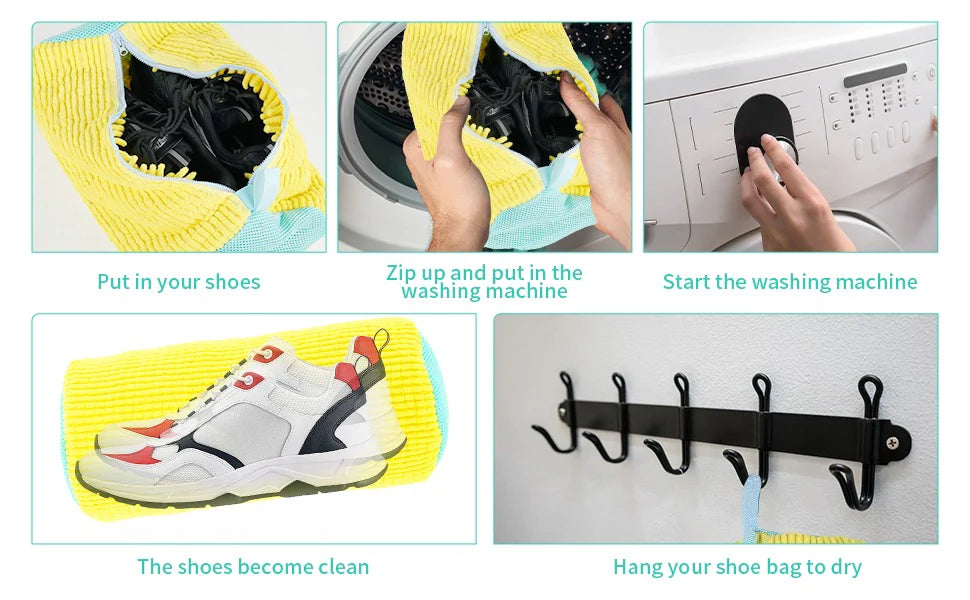 Put in your shoes

Zip up and put in the washing machine

Start the washing machine

The shoes become clean

Hang your shoe bag to dry