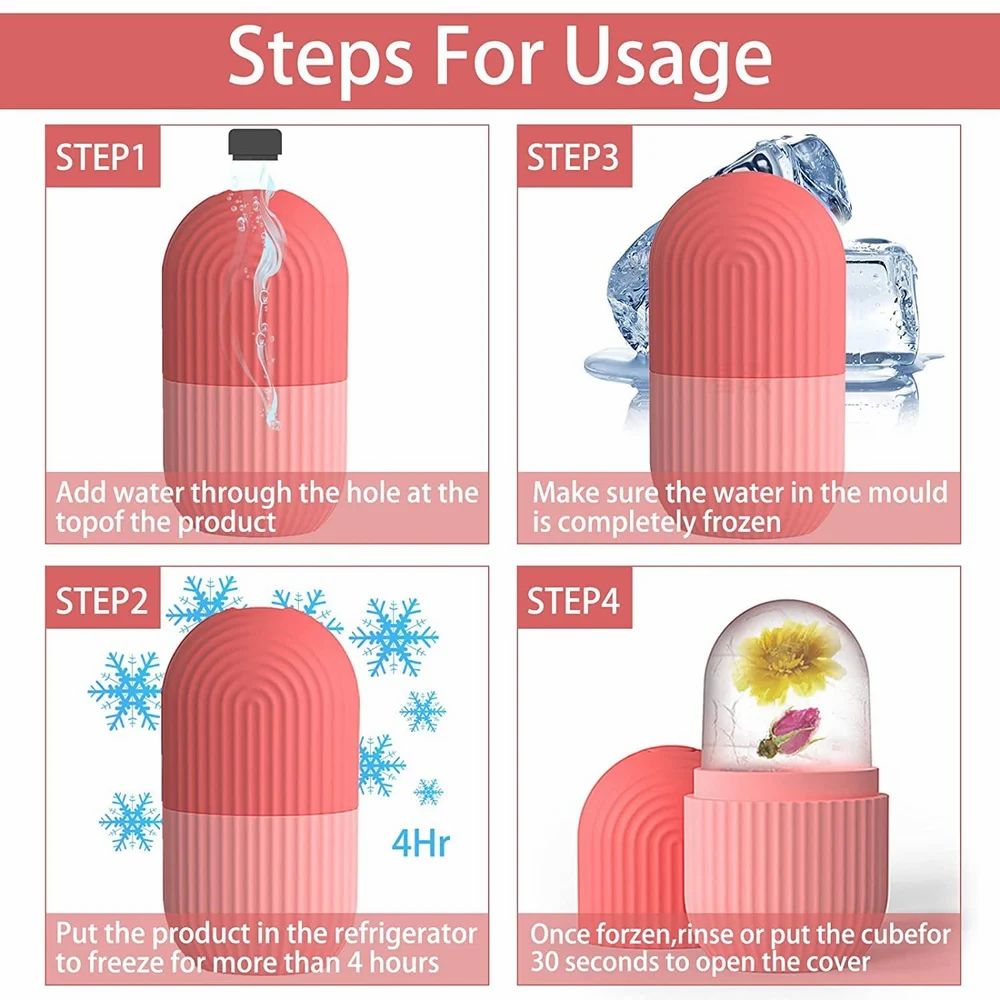 Steps For Usage

STEP1

Add water through the hole at the topof the product

STEP3

Make sure the water in the mould is completely frozen

STEP2

4Hr

Put the product in the refrigerator to freeze for more than 4 hours

STEP4

Once forzen,rinse or put the cubefor 30 seconds to open the cover