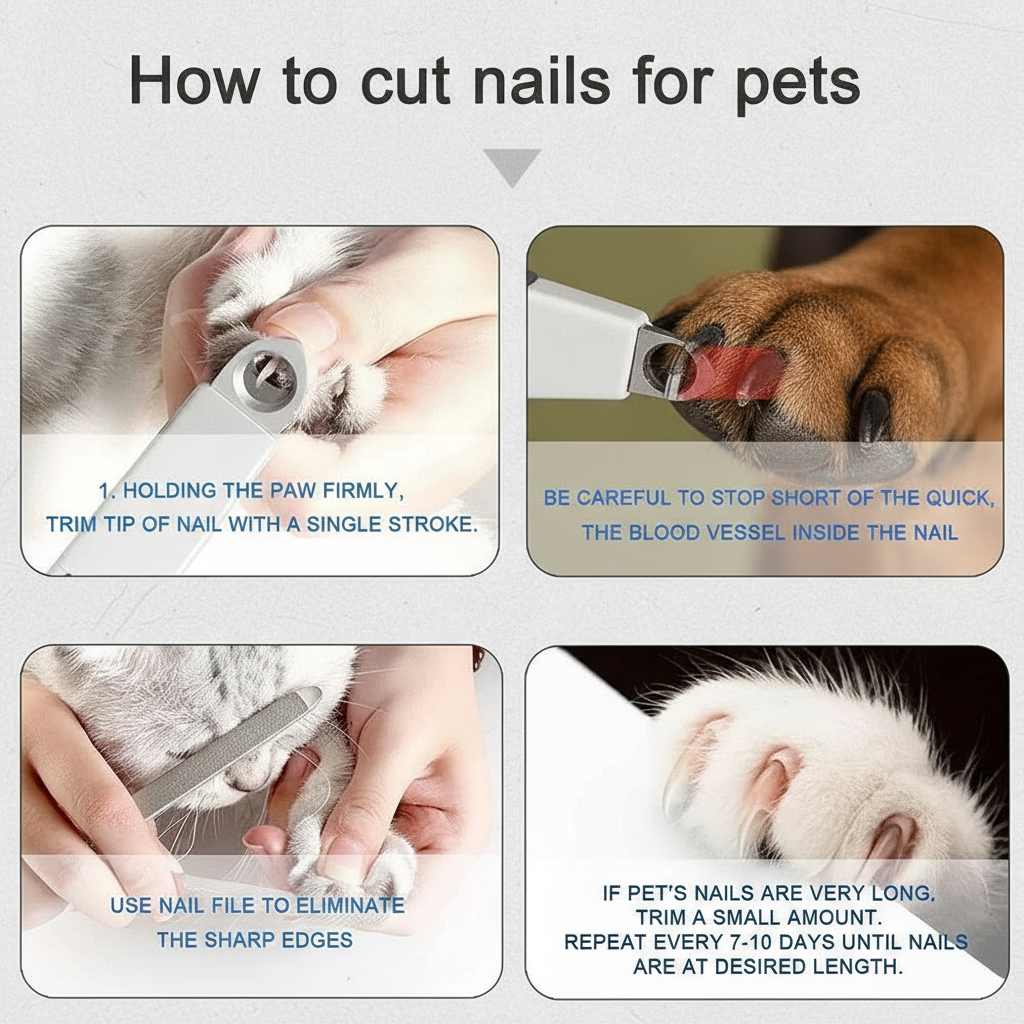 How to cut nails for pets

1. HOLDING THE PAW FIRMLY, TRIM TIP OF NAIL WITH A SINGLE STROKE.

BE CAREFUL TO STOP SHORT OF THE QUICK, THE BLOOD VESSEL INSIDE THE NAIL

USE NAIL FILE TO ELIMINATE THE SHARP EDGES

IF PET'S NAILS ARE VERY LONG. TRIM A SMALL AMOUNT. REPEAT EVERY 7-10 DAYS UNTIL NAILS ARE AT DESIRED LENGTH.